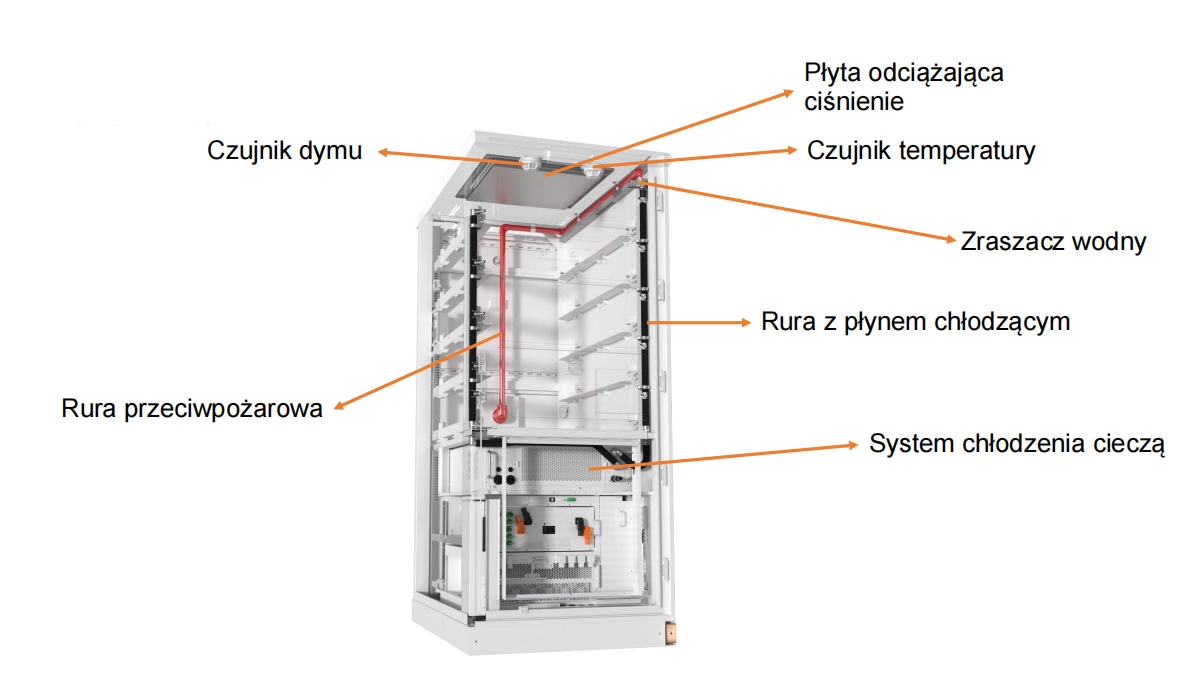 Płyta odciążająca ciśnienie

Czujnik dymu

Czujnik temperatury

Zraszacz wodny

Rura z płynem chłodzącym

Rura przeciwpożarowa

System chłodzenia cieczą